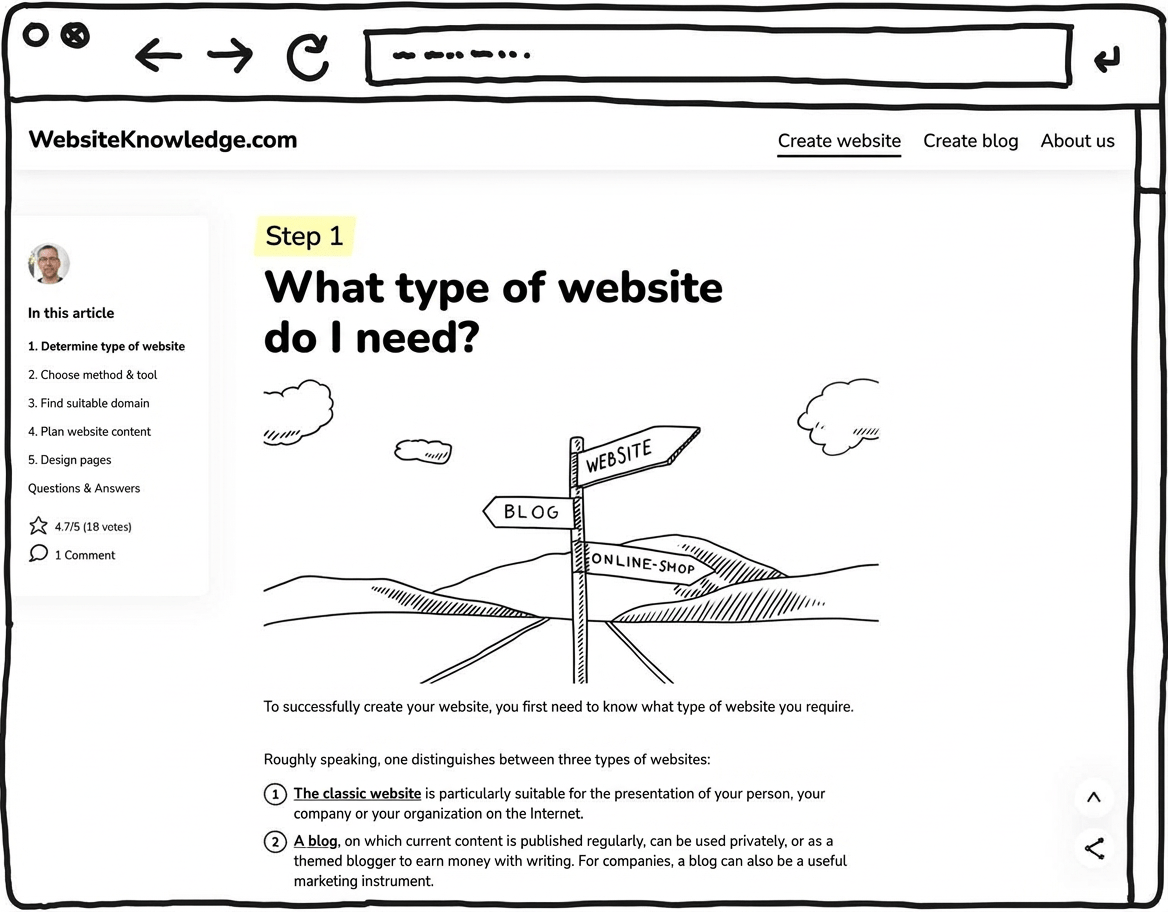 WebsiteKnowledge.com

Create website Create blog About us

In this article

1. Determine type of website
2. Choose method & tool
3. Find suitable domain
4. Plan website content
5. Design pages
Questions & Answers

4.7/5 (18 votes)
1 Comment

Step 1

What type of website do I need?

WEBSITE
BLOG
ONLINE-SHOP

To successfully create your website, you first need to know what type of website you require.

Roughly speaking, one distinguishes between three types of websites:

1 The classic website is particularly suitable for the presentation of your person, your company or your organization on the Internet.

2 A blog, on which current content is published regularly, can be used privately, or as a themed blogger to earn money with writing. For companies, a blog can also be a useful marketing instrument.